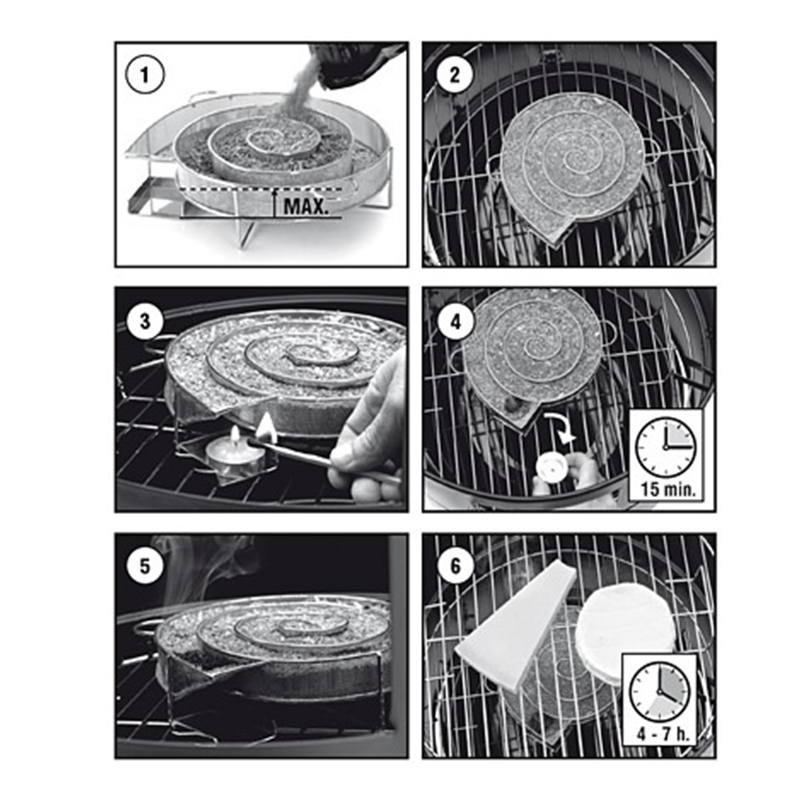 1

MAX.

2

3

4

15 min.

5

6

4 - 7 h.